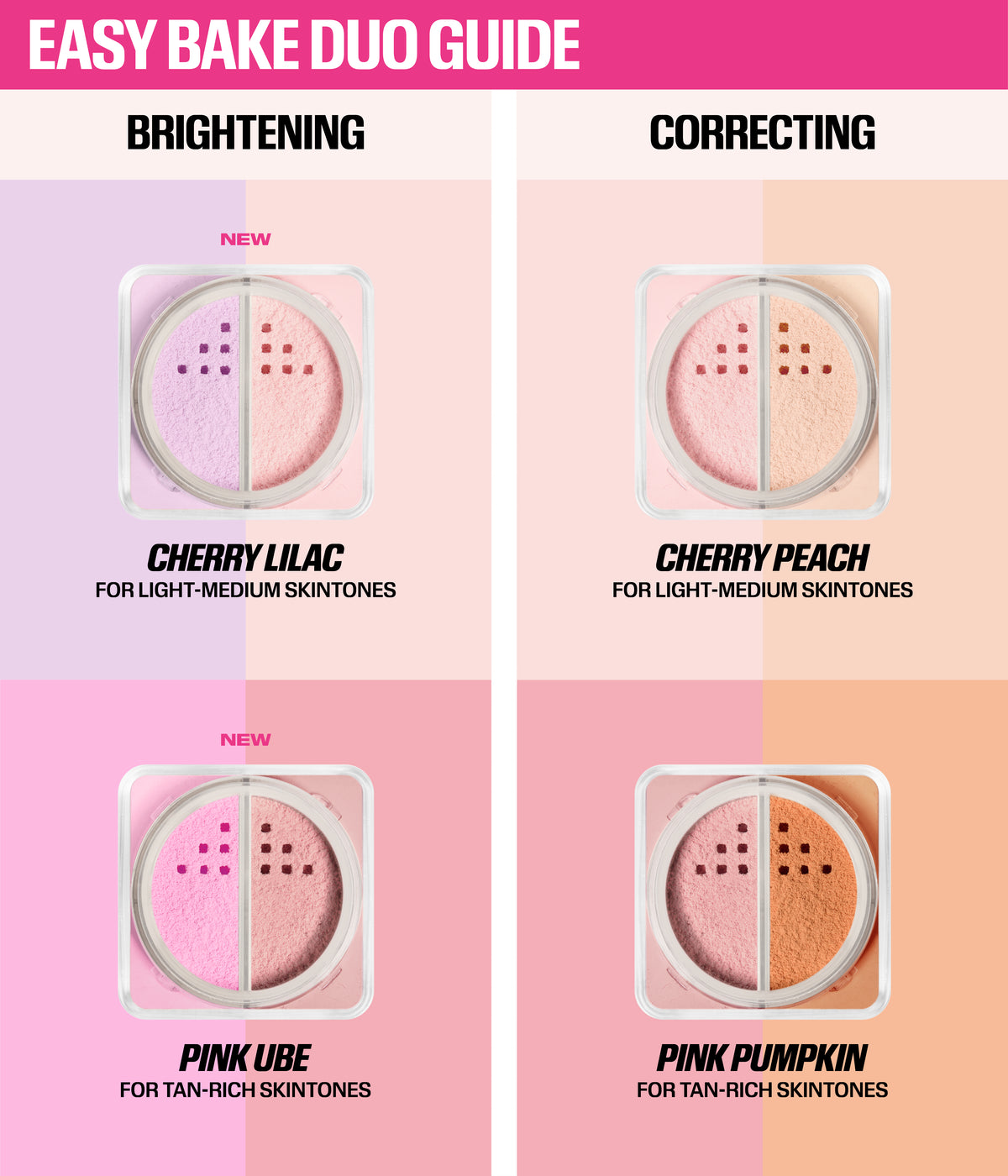 EASY BAKE DUO GUIDE

BRIGHTENING

NEW

CHERRY LILAC
FOR LIGHT-MEDIUM SKINTONES

NEW

PINK UBE
FOR TAN-RICH SKINTONES

CORRECTING

CHERRY PEACH
FOR LIGHT-MEDIUM SKINTONES

PINK PUMPKIN
FOR TAN-RICH SKINTONES